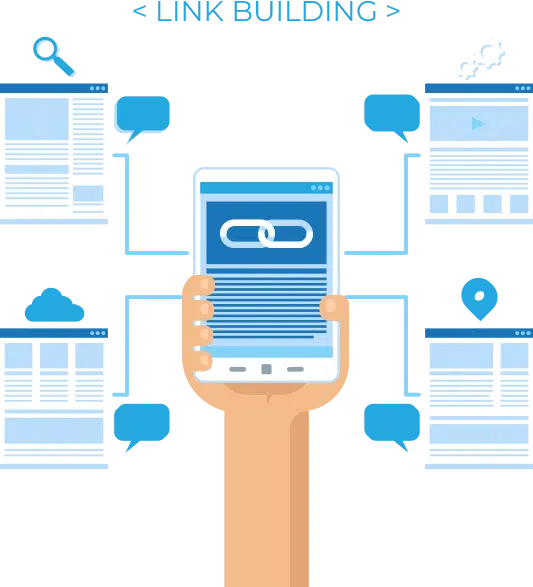 < LINK BUILDING >